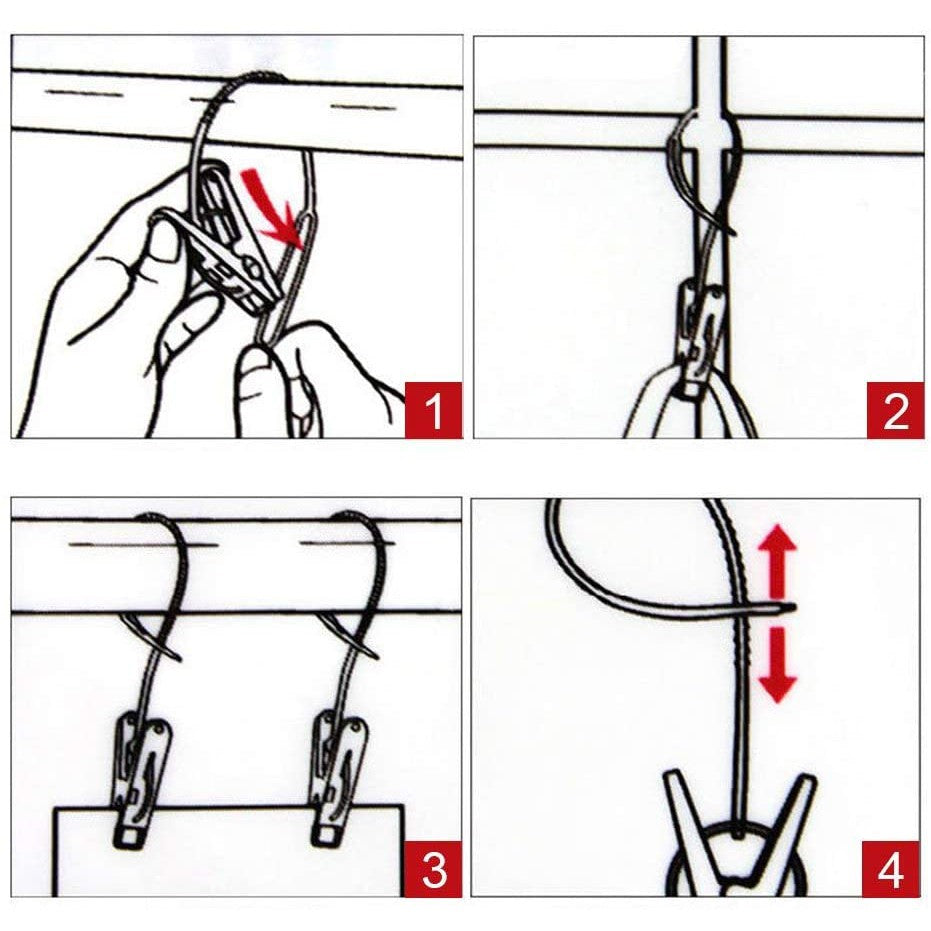 1

2

3

4