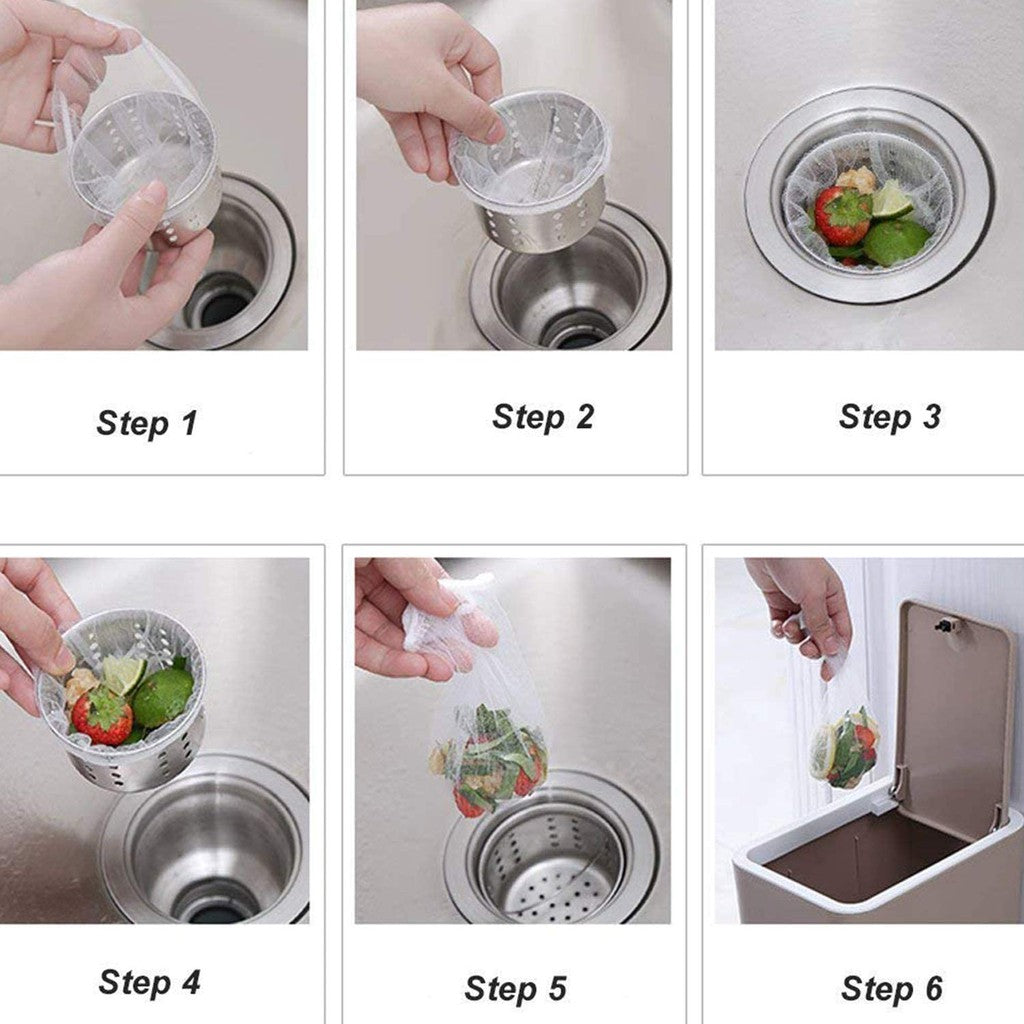 Step 1

Step 2

Step 3

Step 4

Step 5

Step 6