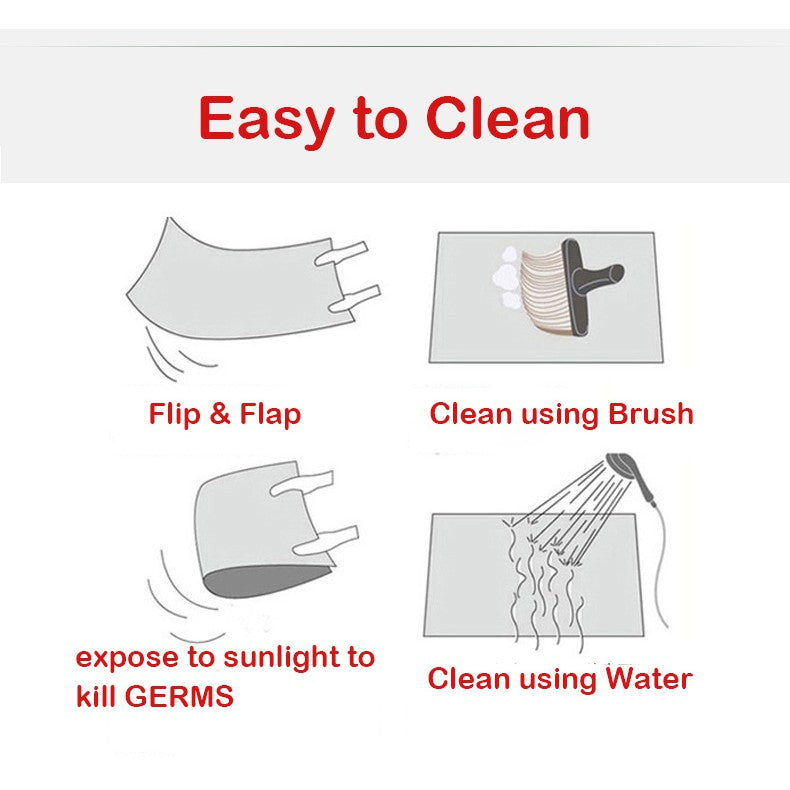 Easy to Clean

Flip & Flap

Clean using Brush

expose to sunlight to kill GERMS

Clean using Water