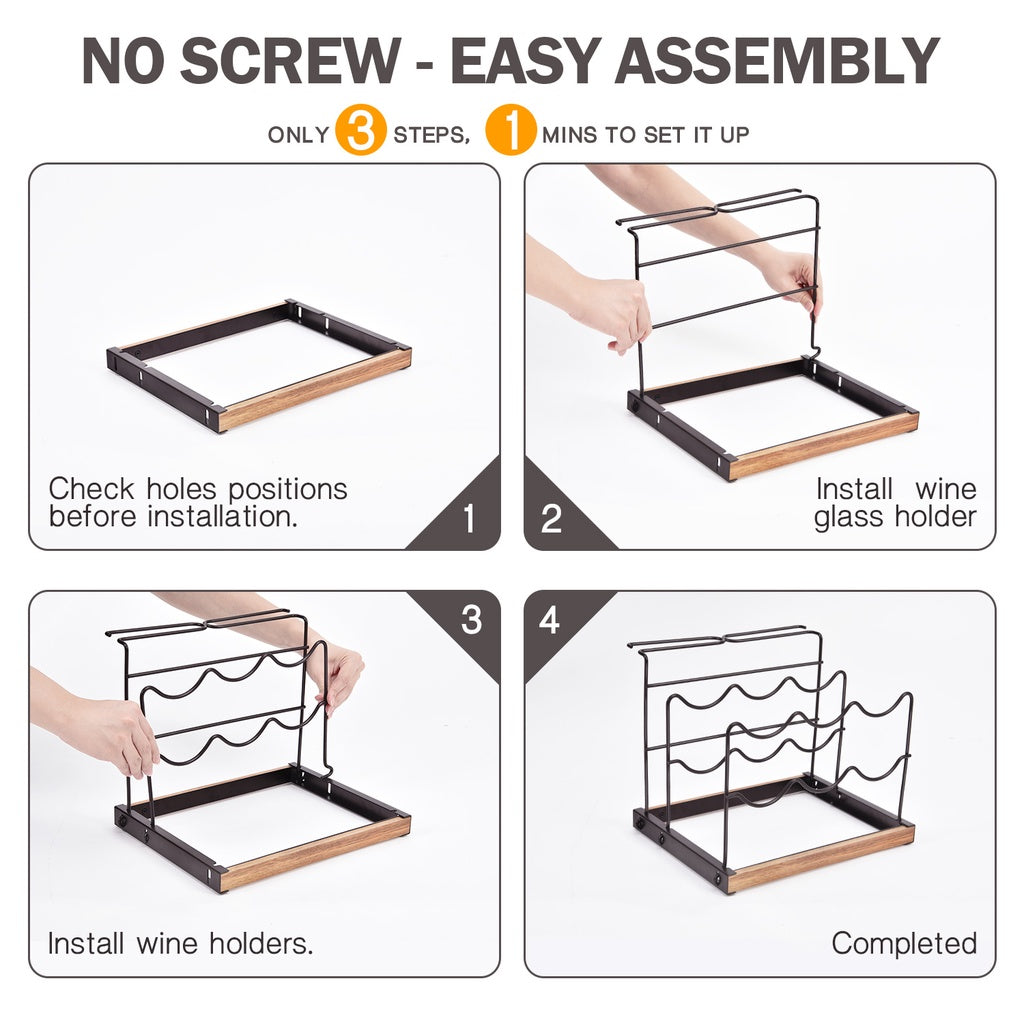 NO SCREW - EASY ASSEMBLY

ONLY 3 STEPS, 1 MINS TO SET IT UP

Check holes positions before installation.

1

2

Install wine glass holder

3

Install wine holders.

4

Completed