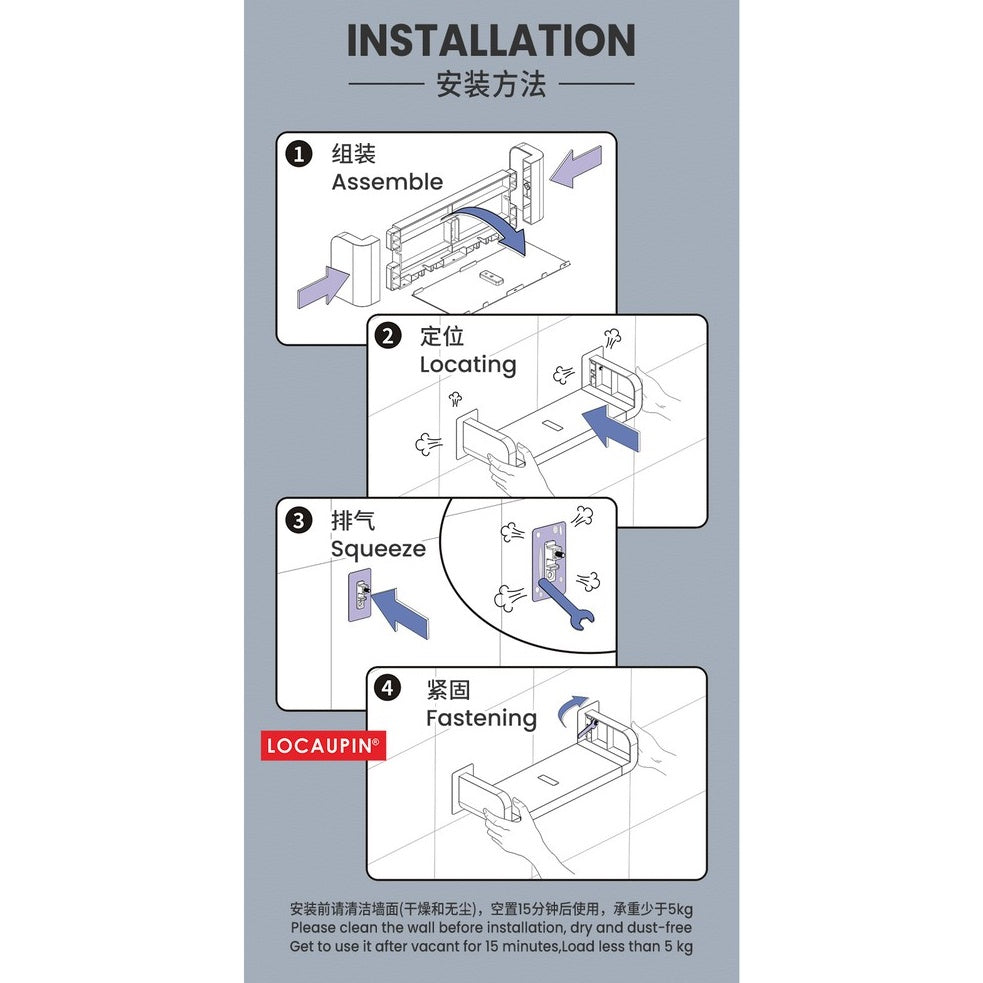 INSTALLATION
安装方法

1 组装
Assemble

2 定位
Locating

3 排气
Squeeze

4 紧固
Fastening

LOCAUPIN®

安装前请清洁墙面(干燥和无尘)，空置15分钟后使用，承重少于5kg
Please clean the wall before installation, dry and dust-free
Get to use it after vacant for 15 minutes,Load less than 5 kg