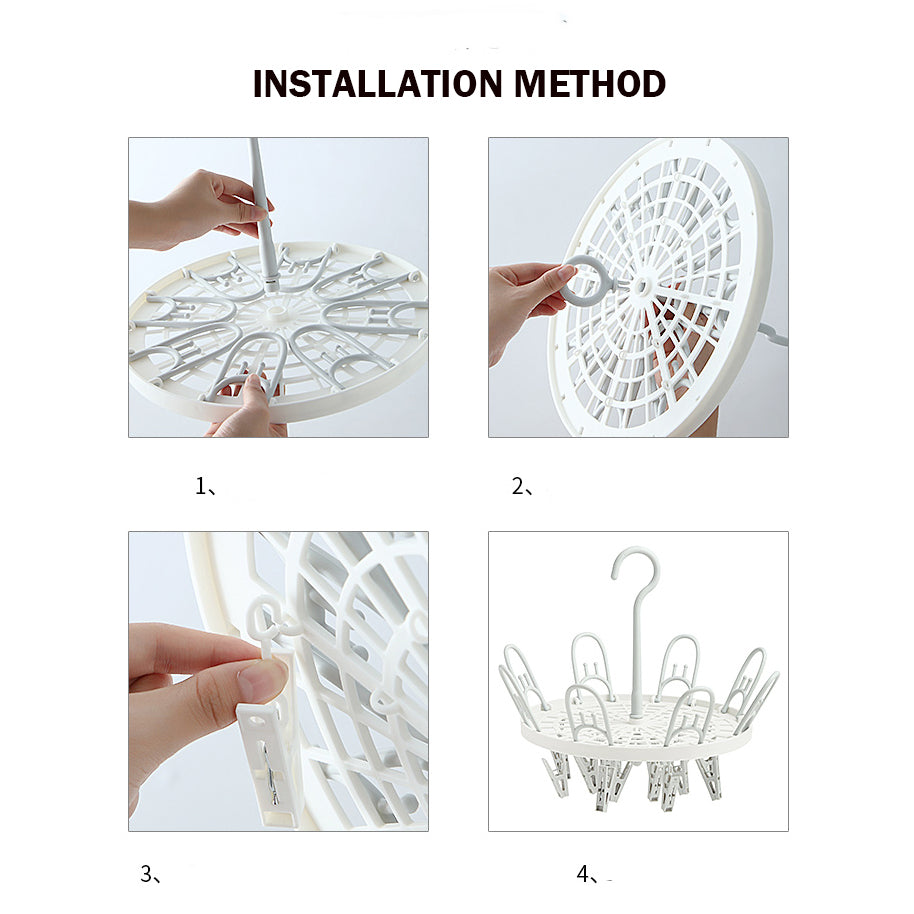 INSTALLATION METHOD

1、

2、

3、

4、