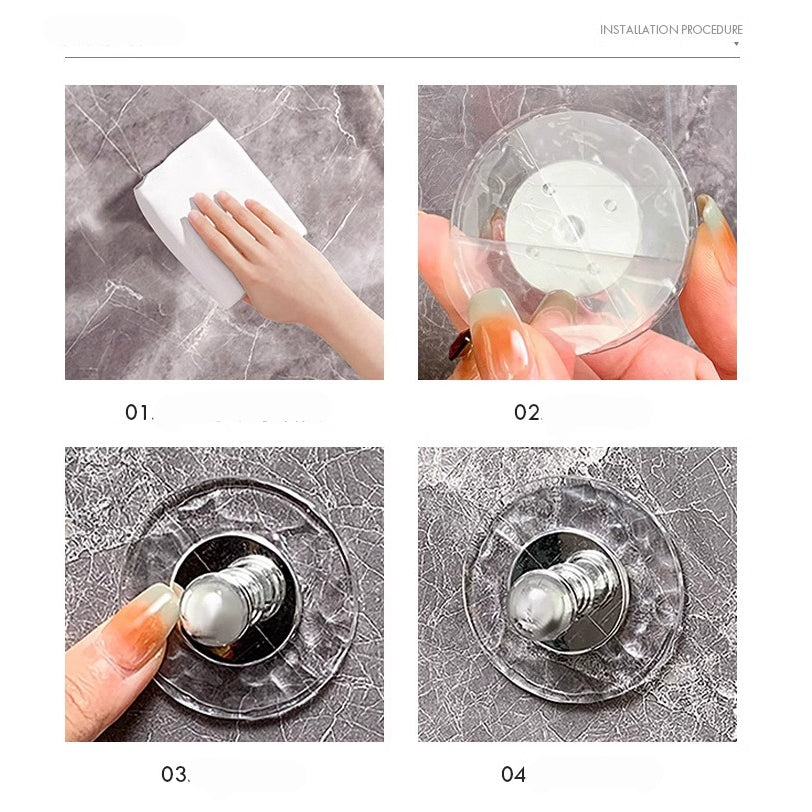 INSTALLATION PROCEDURE

01.

02.

03.

04