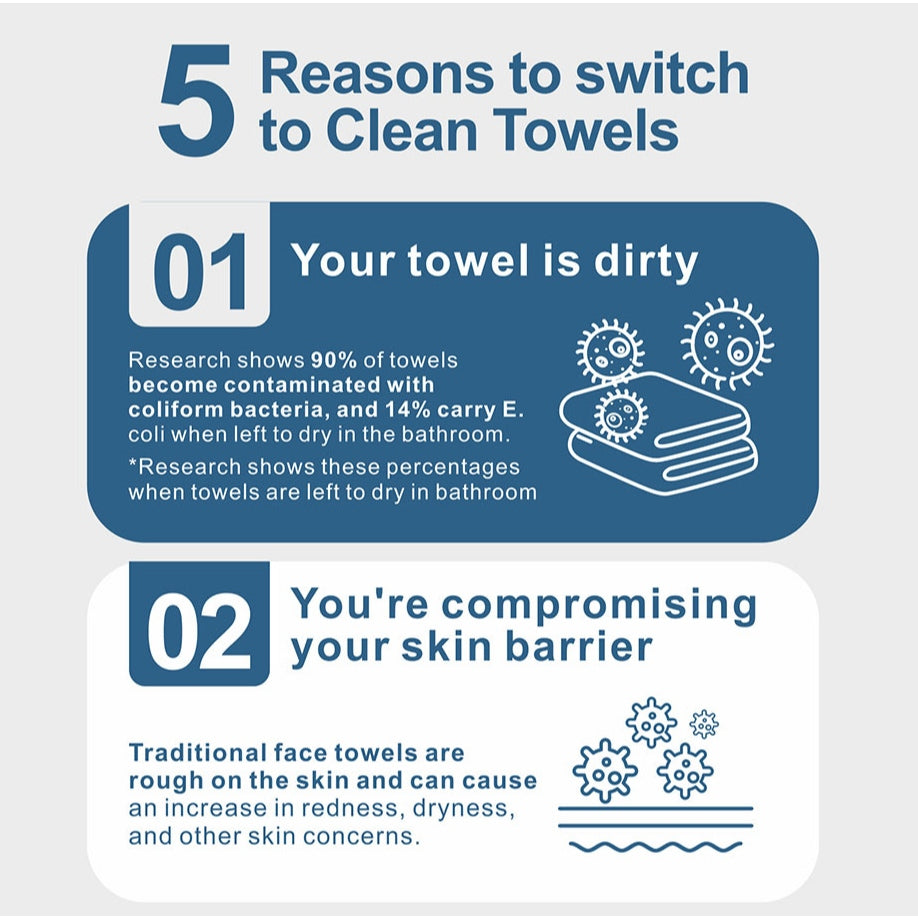 5 Reasons to switch to Clean Towels

01 Your towel is dirty

Research shows 90% of towels become contaminated with coliform bacteria, and 14% carry E. coli when left to dry in the bathroom.

*Research shows these percentages when towels are left to dry in bathroom

02 You're compromising your skin barrier

Traditional face towels are rough on the skin and can cause an increase in redness, dryness, and other skin concerns.