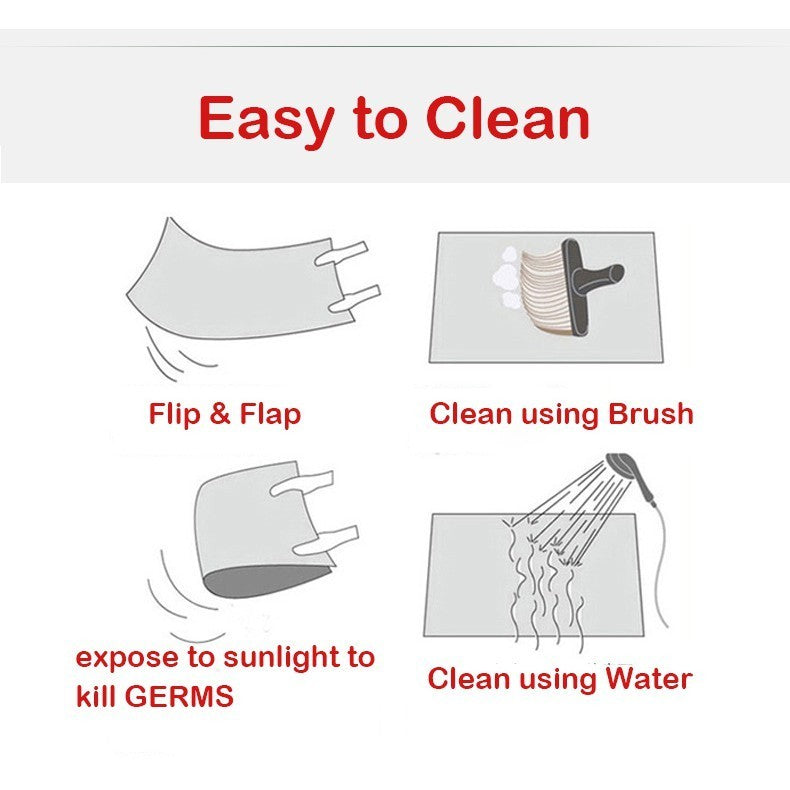 Easy to Clean

Flip & Flap

Clean using Brush

expose to sunlight to kill GERMS

Clean using Water